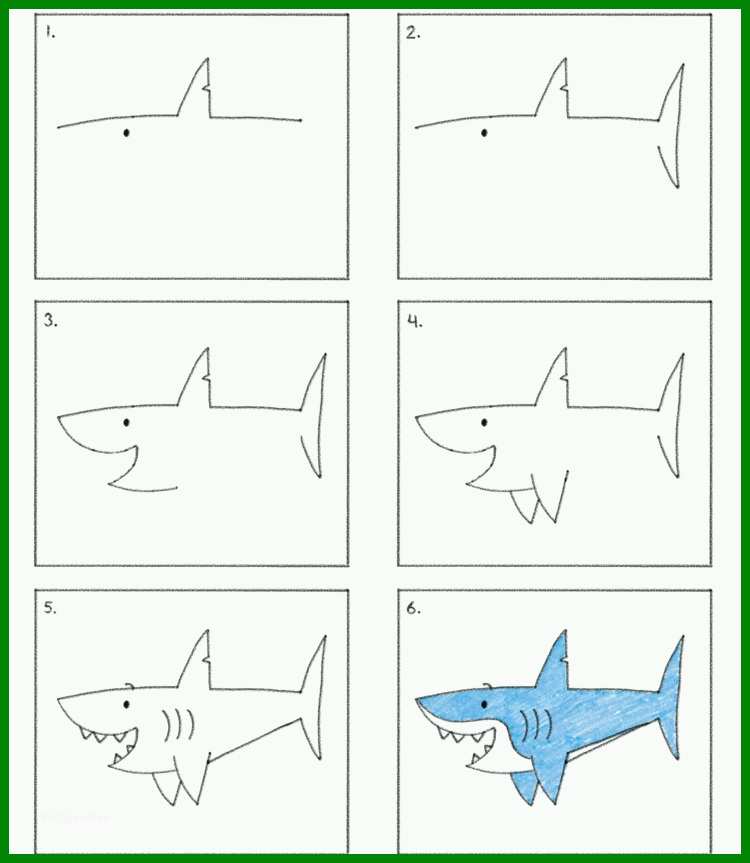 1.

2.

3.

4.

5.

6.